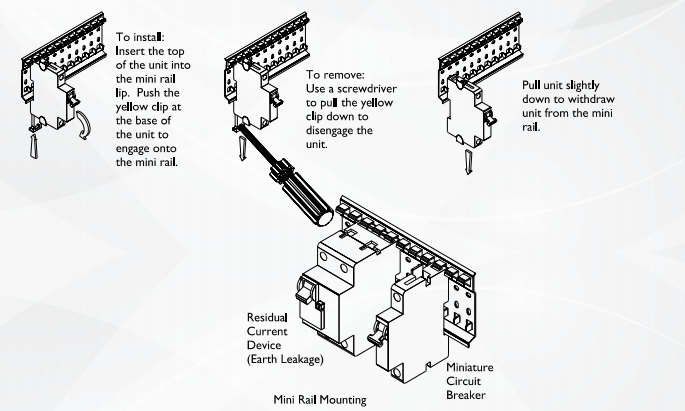 To install:
Insert the top of the unit into the mini rail lip. Push the yellow clip at the base of the unit to engage onto the mini rail.

To remove:
Use a screwdriver to pull the yellow clip down to disengage the unit.

Pull unit slightly down to withdraw unit from the mini rail.

Residual Current Device (Earth Leakage)

Miniature Circuit Breaker

Mini Rail Mounting